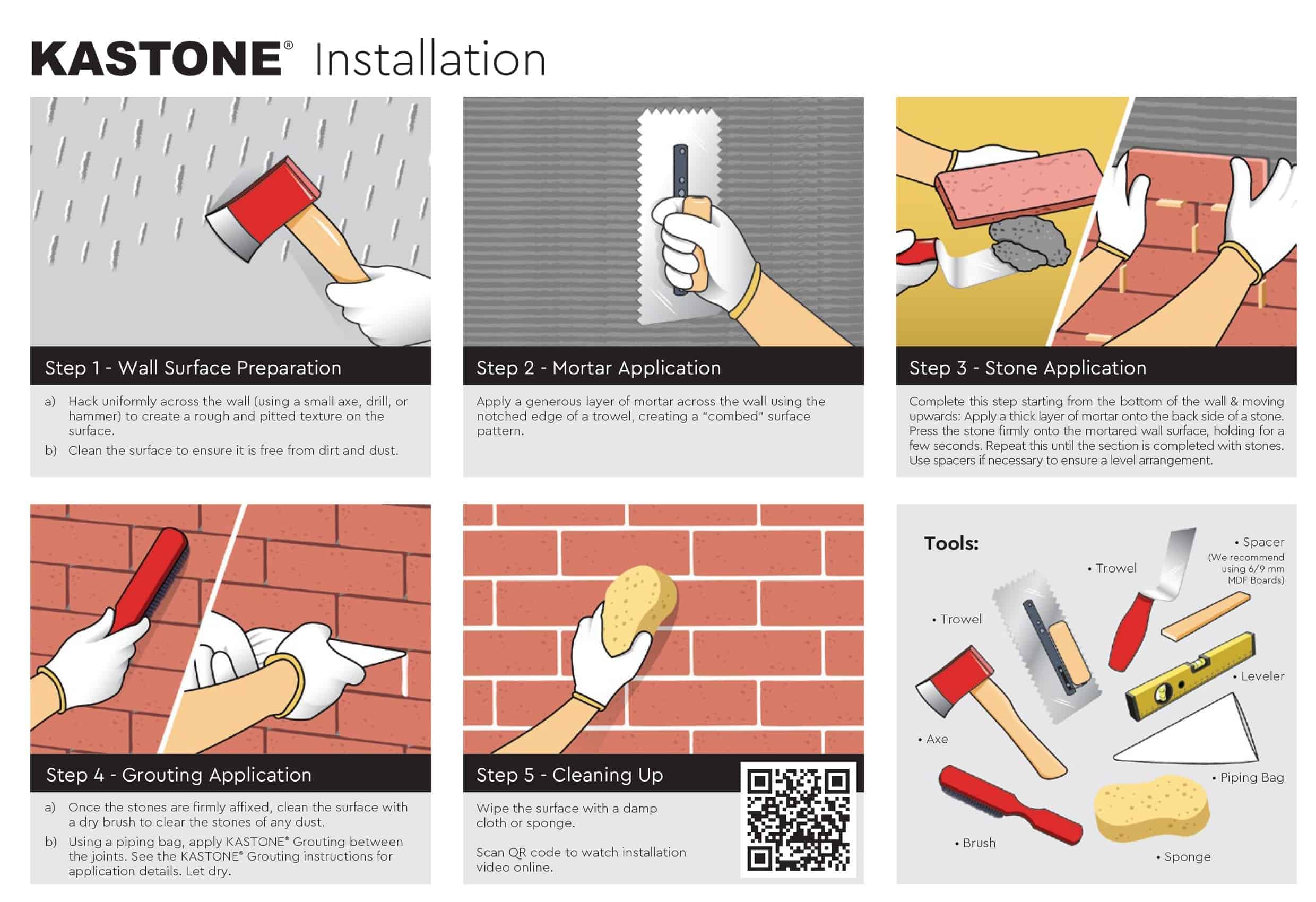 KASTONE® Installation

Step 1 - Wall Surface Preparation

a) Hack uniformly across the wall (using a small axe, drill, or hammer) to create a rough and pitted texture on the surface.

b) Clean the surface to ensure it is free from dirt and dust.

Step 2 - Mortar Application

Apply a generous layer of mortar across the wall using the notched edge of a trowel, creating a "combed" surface pattern.

Step 3 - Stone Application

Complete this step starting from the bottom of the wall & moving upwards: Apply a thick layer of mortar onto the back side of a stone. Press the stone firmly onto the mortared wall surface, holding for a few seconds. Repeat this until the section is completed with stones. Use spacers if necessary to ensure a level arrangement.

Step 4 - Grouting Application

a) Once the stones are firmly affixed, clean the surface with a dry brush to clear the stones of any dust.

b) Using a piping bag, apply KASTONE® Grouting between the joints. See the KASTONE® Grouting instructions for application details. Let dry.

Step 5 - Cleaning Up

Wipe the surface with a damp cloth or sponge.

Scan QR code to watch installation video online.

Tools:

• Trowel

• Spacer (We recommend using 6/9 mm MDF Boards)

• Trowel

• Leveler

• Axe

• Piping Bag

• Brush

• Sponge